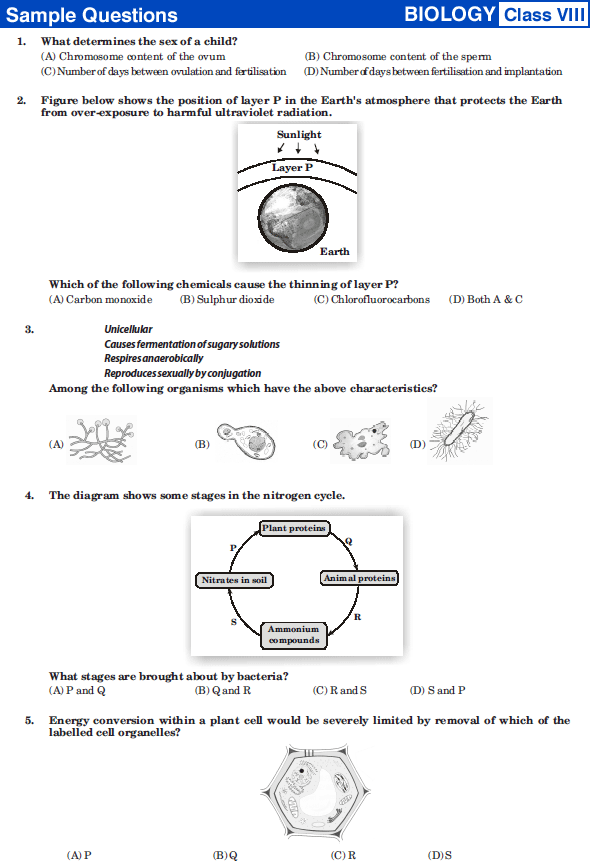 Sample Questions

BIOLOGY Class VIII

1. What determines the sex of a child?
(A) Chromosome content of the ovum
(B) Chromosome content of the sperm
(C) Number of days between ovulation and fertilisation
(D) Number of days between fertilisation and implantation

2. Figure below shows the position of layer P in the Earth's atmosphere that protects the Earth from over-exposure to harmful ultraviolet radiation.

Sunlight
Layer P
Earth

Which of the following chemicals cause the thinning of layer P?
(A) Carbon monoxide
(B) Sulphur dioxide
(C) Chlorofluorocarbons
(D) Both A & C

3. Unicellular
Causes fermentation of sugary solutions
Respires anaerobically
Reproduces sexually by conjugation
Among the following organisms which have the above characteristics?

(A)
(B)
(C)
(D)

4. The diagram shows some stages in the nitrogen cycle.

Plant proteins
Q
Animal proteins
R
Ammonium compounds
S
Nitrates in soil
P

What stages are brought about by bacteria?
(A) P and Q
(B) Q and R
(C) R and S
(D) S and P

5. Energy conversion within a plant cell would be severely limited by removal of which of the labelled cell organelles?

(A) P
(B) Q
(C) R
(D) S